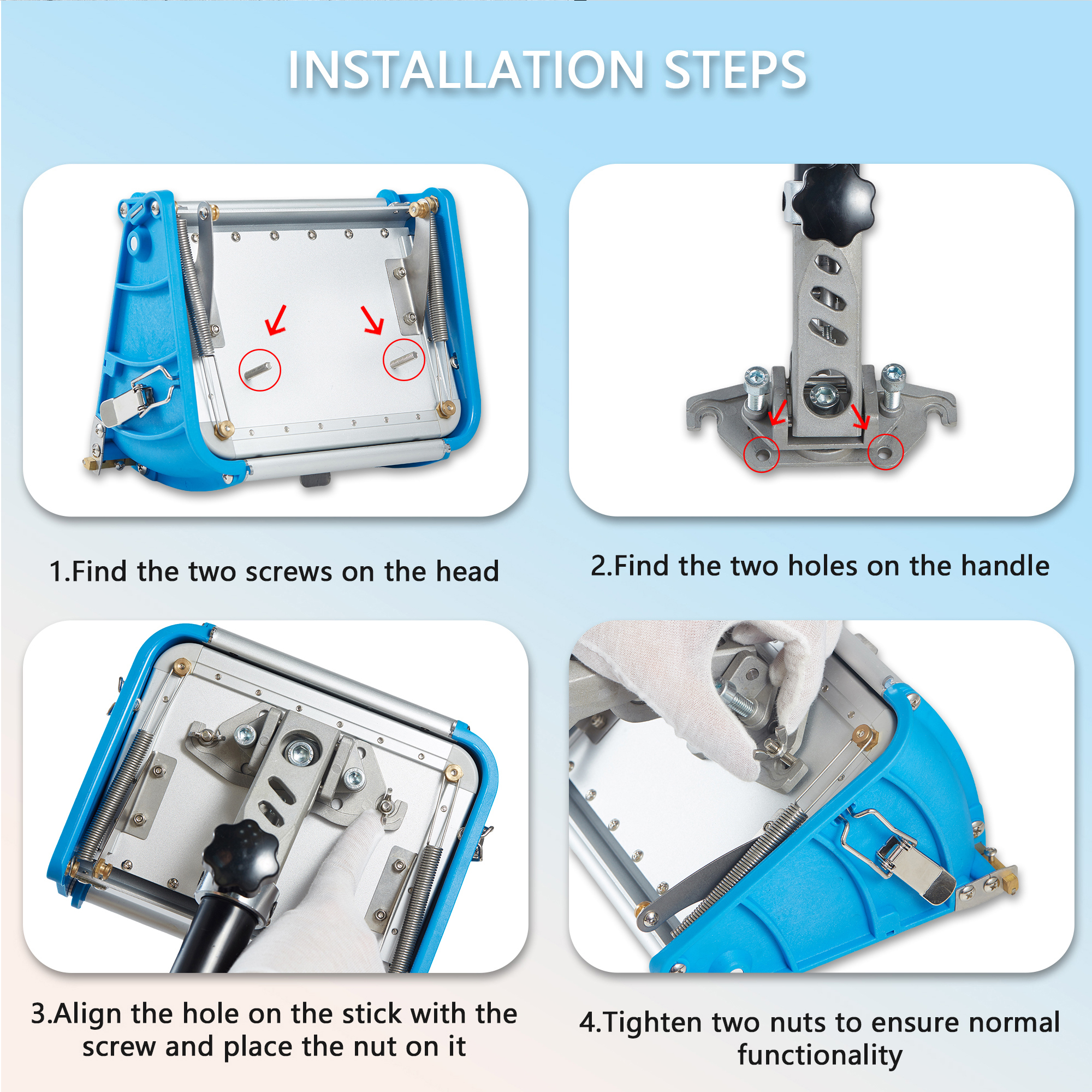 INSTALLATION STEPS

1.Find the two screws on the head

2.Find the two holes on the handle

3.Align the hole on the stick with the screw and place the nut on it

4.Tighten two nuts to ensure normal functionality