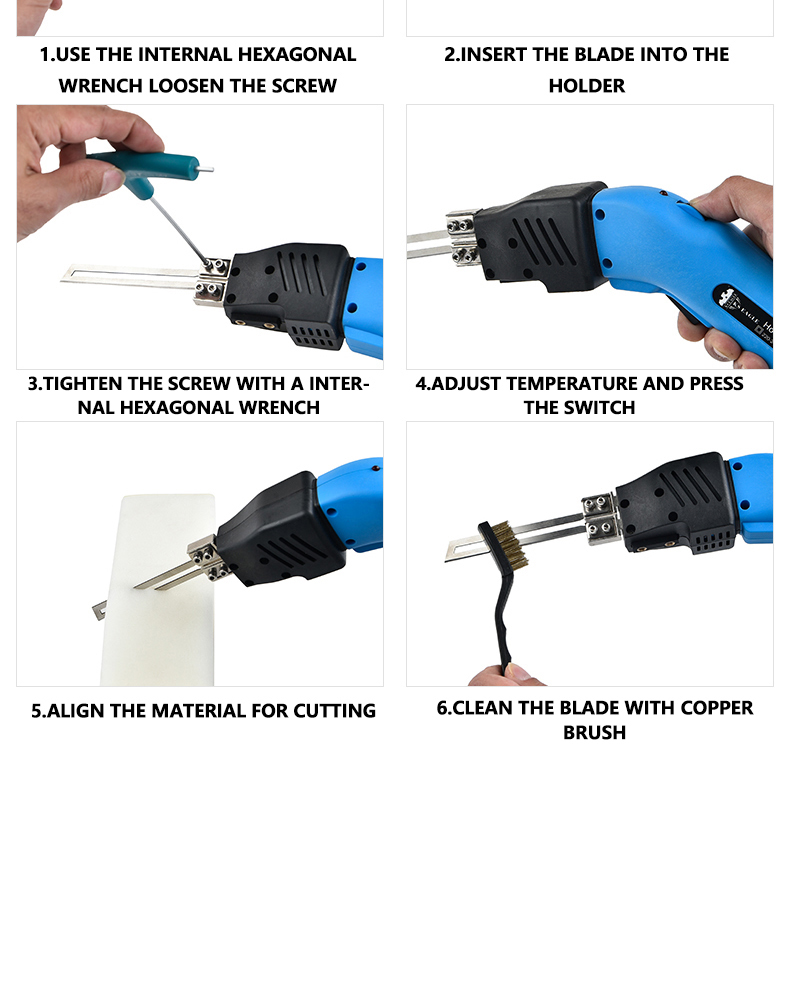 1.USE THE INTERNAL HEXAGONAL WRENCH LOOSEN THE SCREW

2.INSERT THE BLADE INTO THE HOLDER

3.TIGHTEN THE SCREW WITH A INTERNAL HEXAGONAL WRENCH

4.ADJUST TEMPERATURE AND PRESS THE SWITCH

5.ALIGN THE MATERIAL FOR CUTTING

6.CLEAN THE BLADE WITH COPPER BRUSH